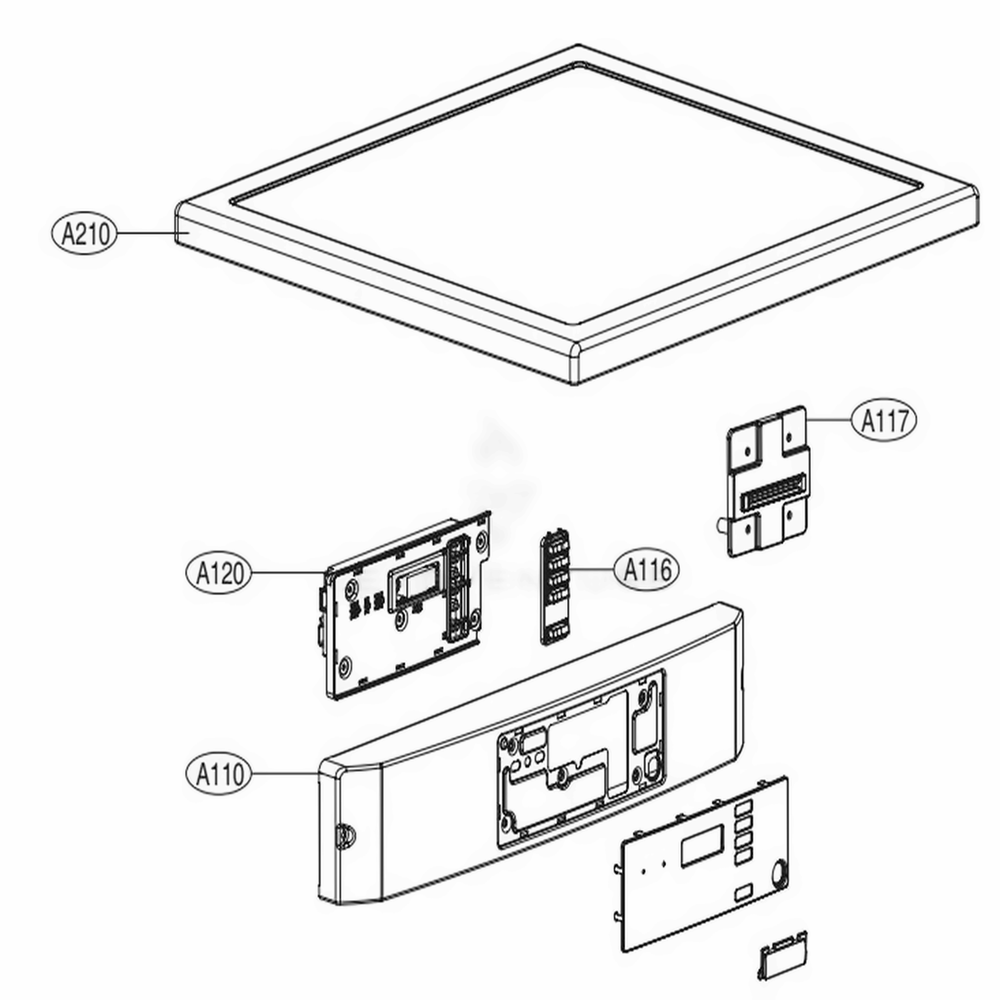 A210

A117

A120

A116

A110