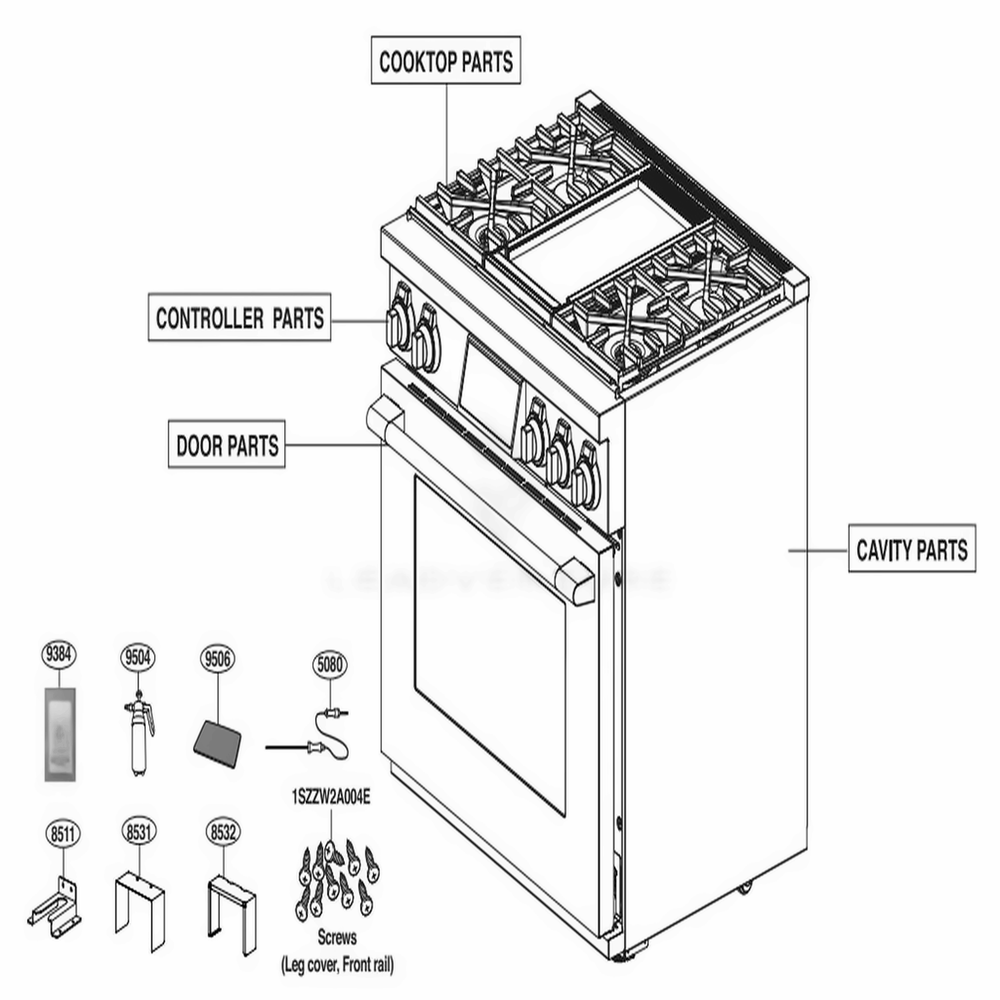 COOKTOP PARTS

CONTROLLER PARTS

DOOR PARTS

CAVITY PARTS

9384

9504

9506

5080

1SZZW2A004E

8511

8531

8532

Screws
(Leg cover, Front rail)