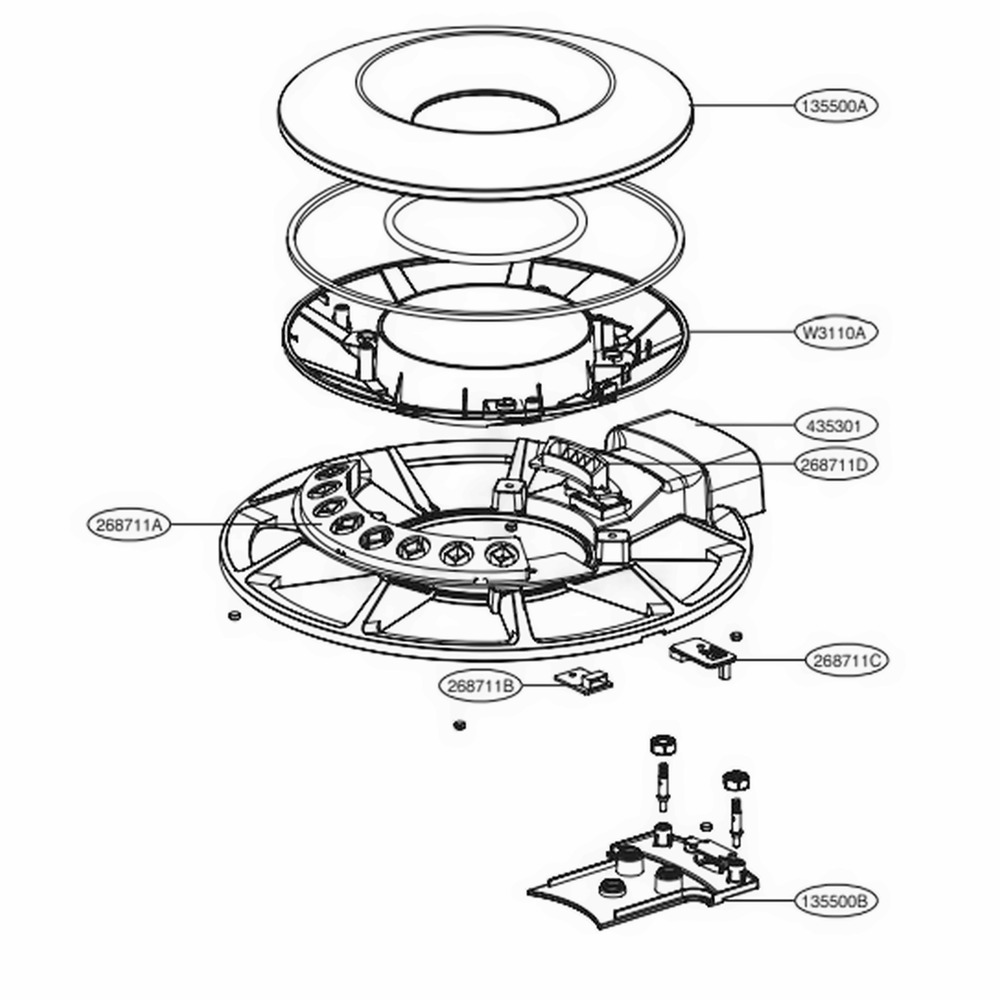 135500A

W3110A

435301

268711D

268711A

268711C

268711B

135500B