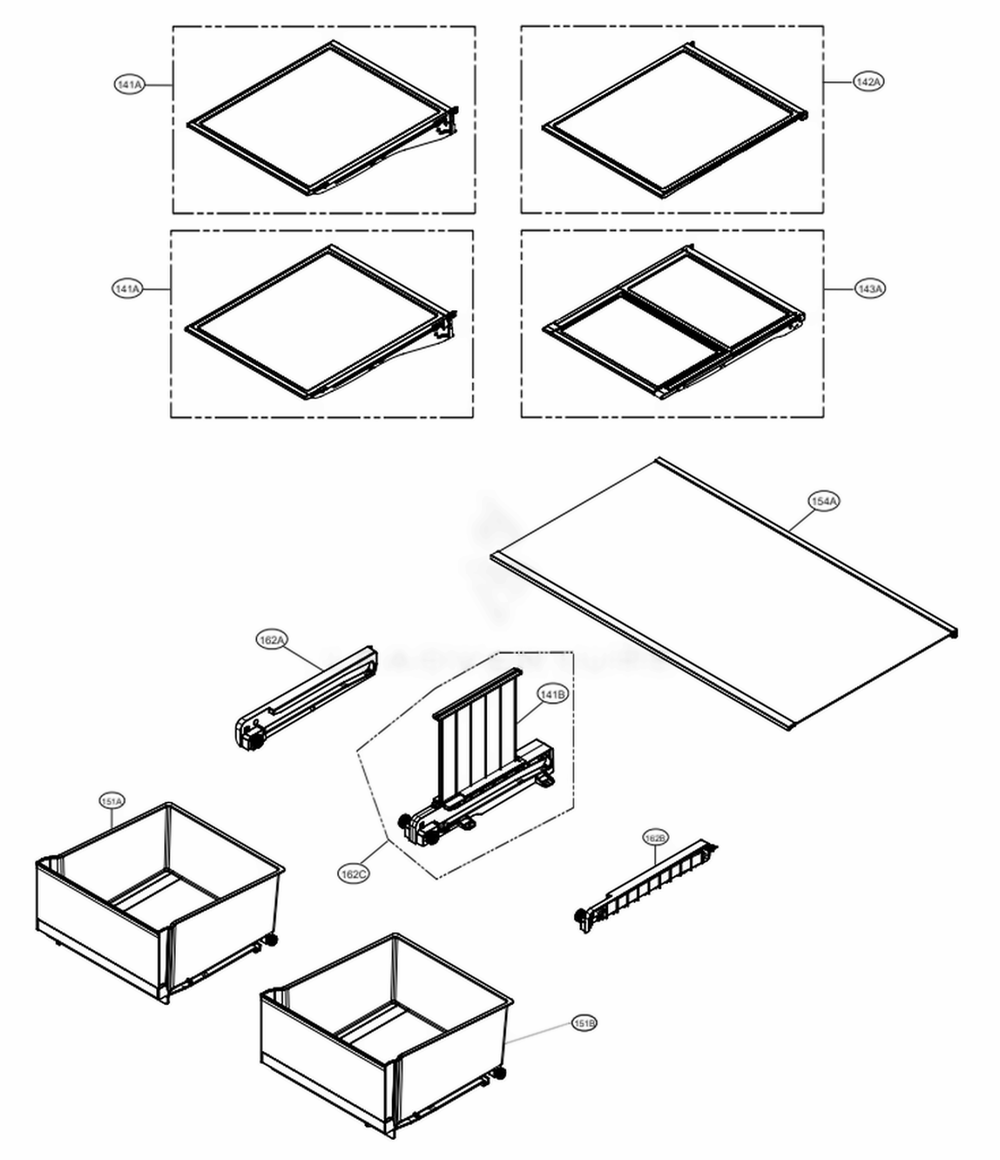 141A

142A

141A

143A

154A

162A

141B

151A

162C

162B

151B