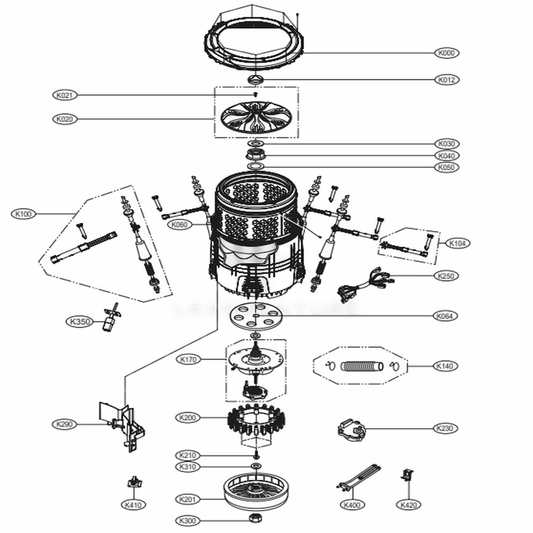 K000
K012
K021
K020
K030
K040
K050
K100
K060
K104
K250
K350
K064
K170
K140
K290
K200
K230
K210
K310
K410
K201
K400
K420
K300