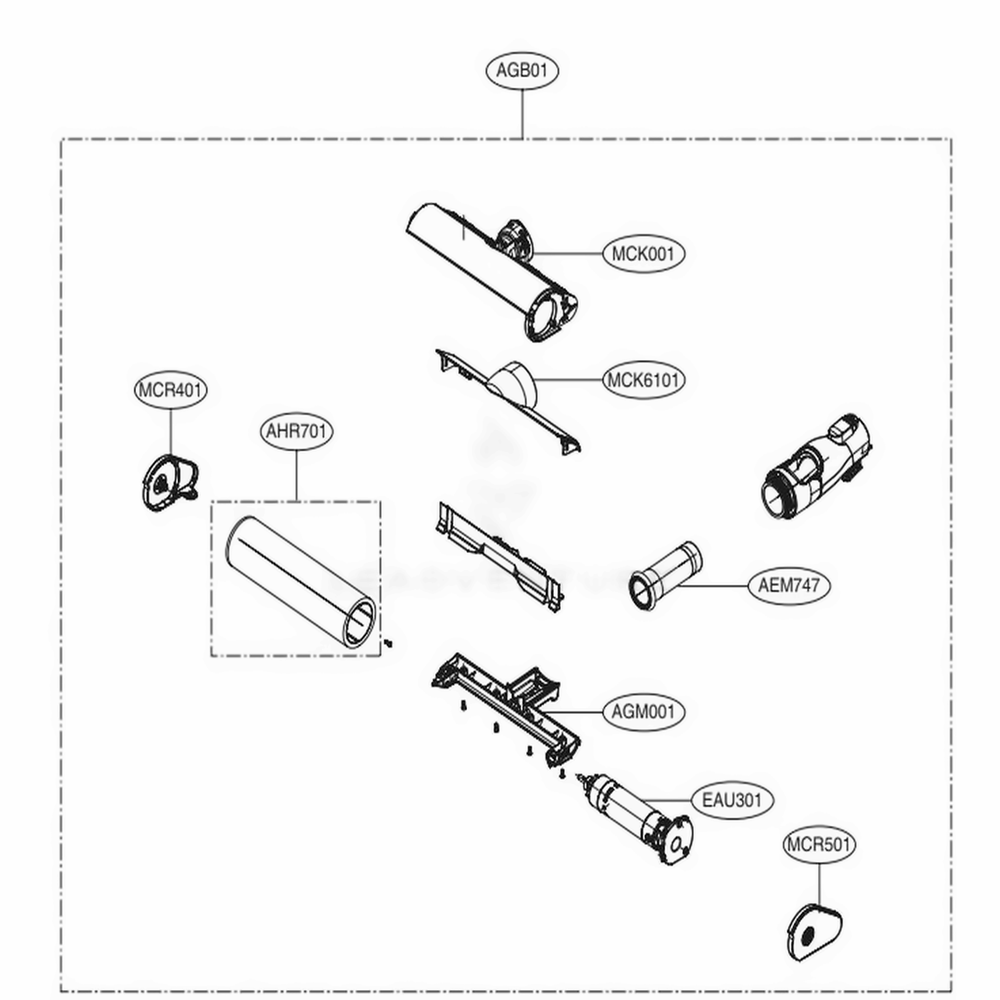 AGB01

MCK001

MCK6101

MCR401

AHR701

AEM747

AGM001

EAU301

MCR501