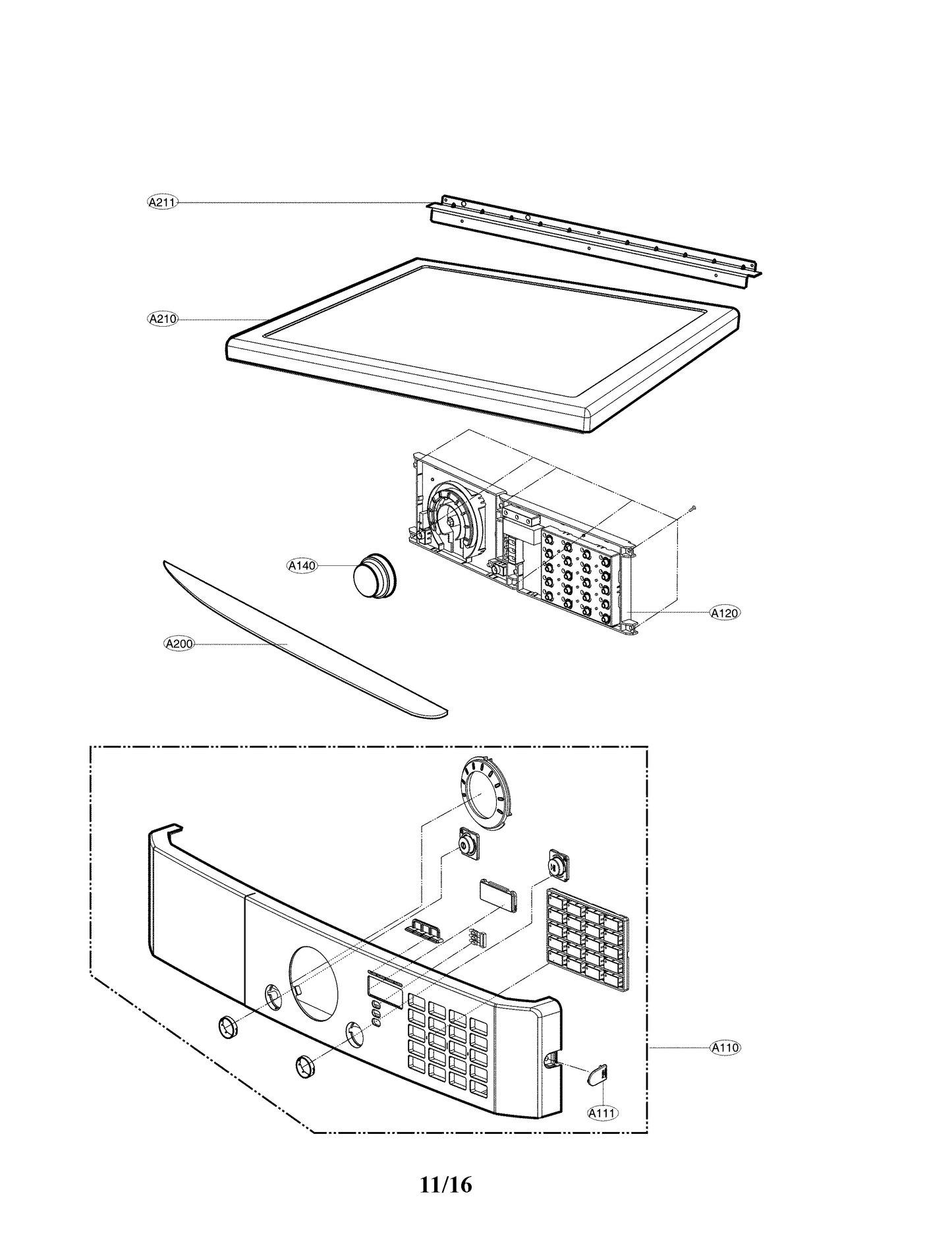 A211

A210

A140

A120

A200

A110

A111

11/16