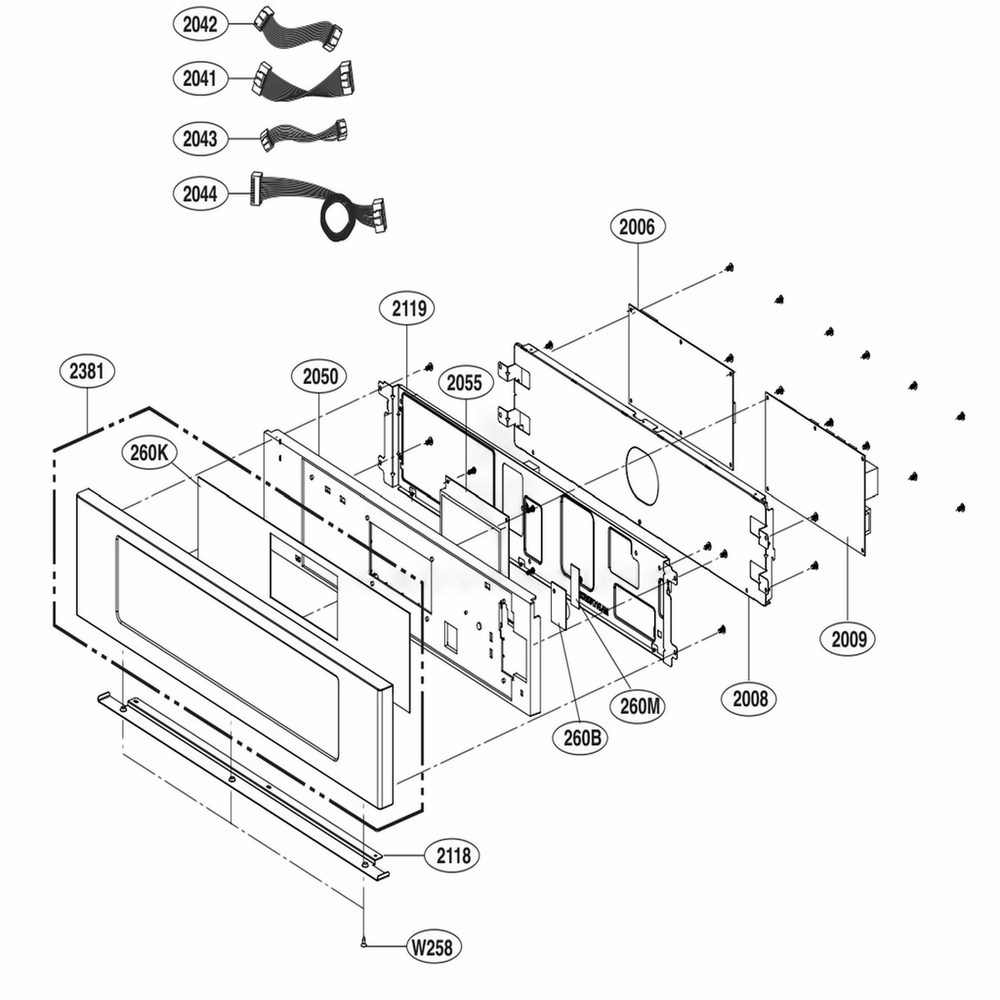 2042
2041
2043
2044
2006
2119
2381
2050
2055
260K
2009
2008
260M
260B
2118
W258