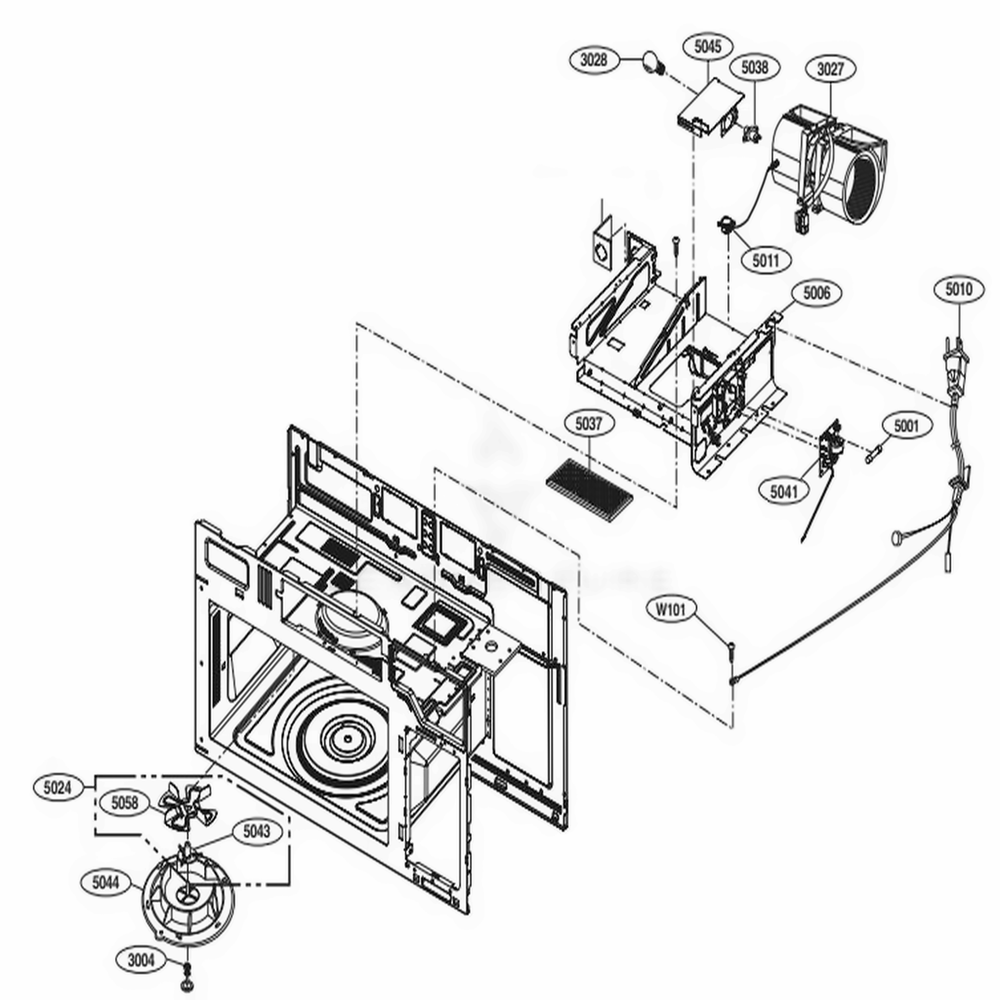 3028
5045
5038
3027
5011
5006
5010
5037
5001
5041
W101
5024
5058
5043
5044
3004