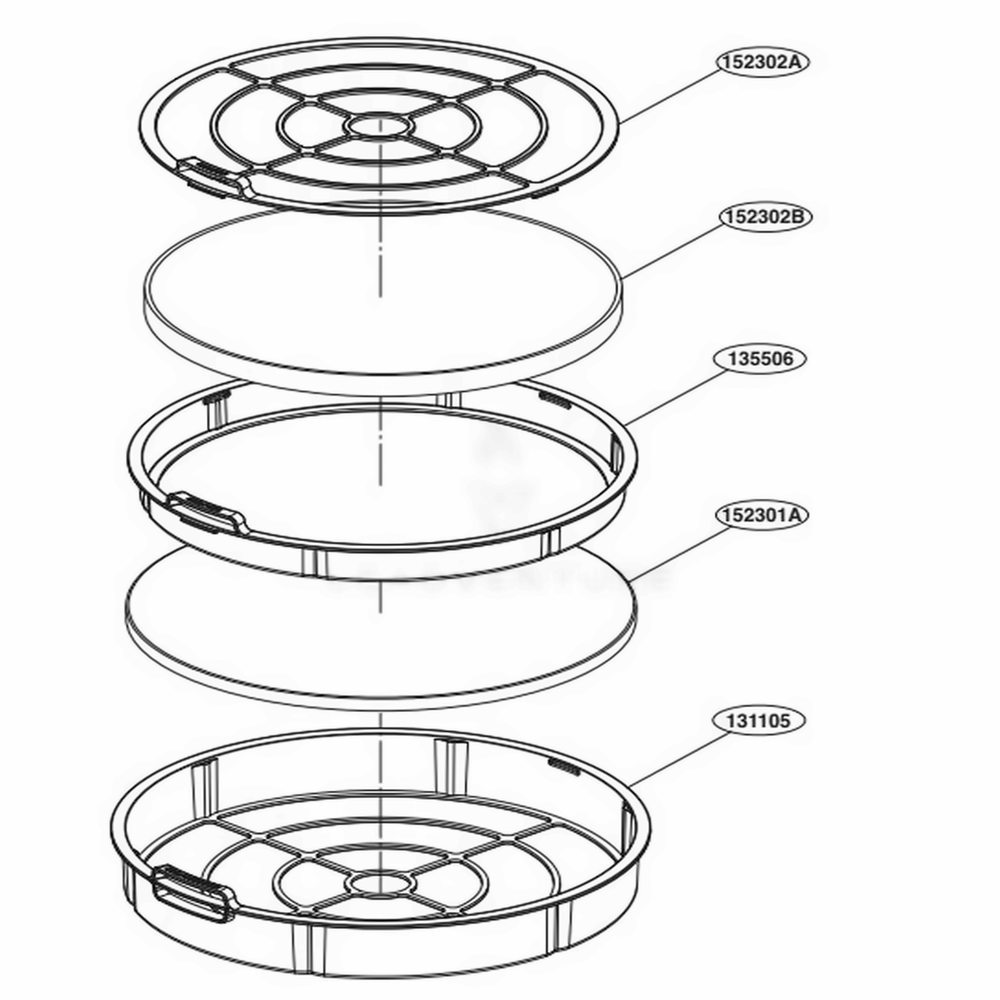 152302A
152302B
135506
152301A
131105