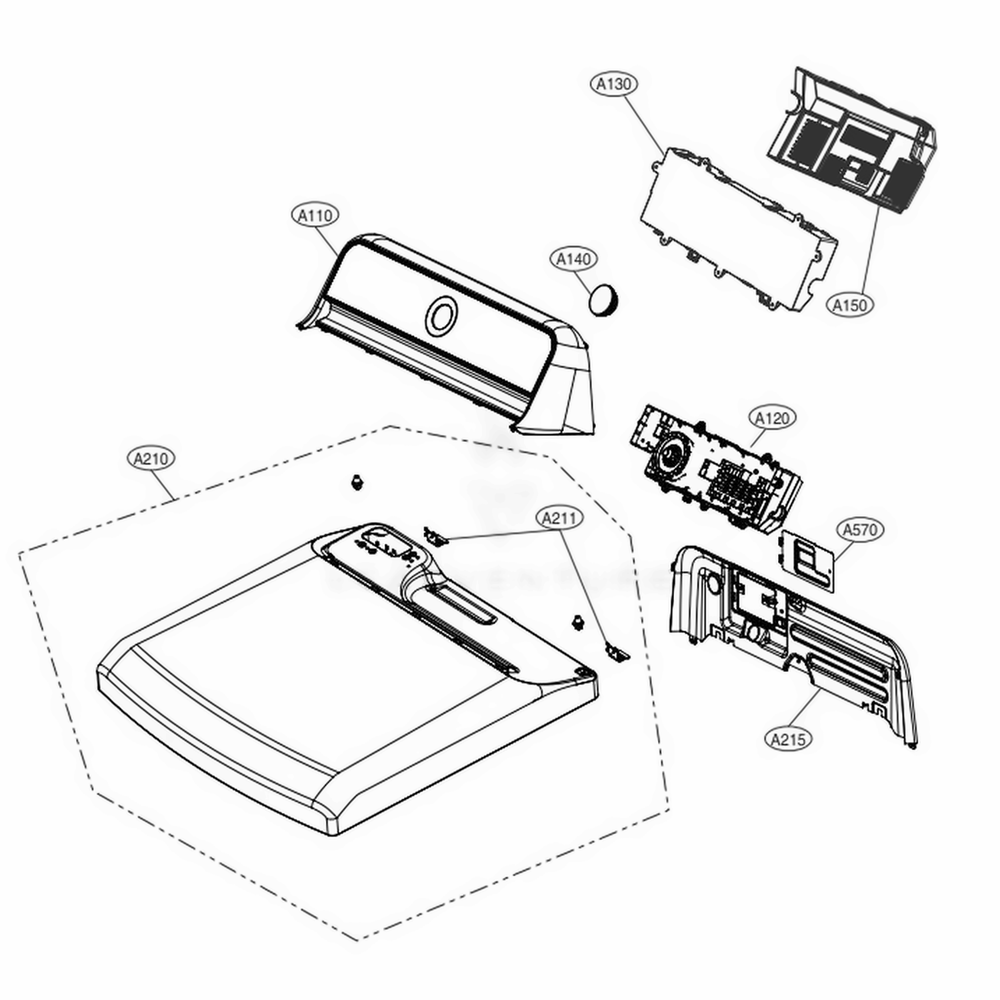 A130
A110
A140
A150
A120
A210
A211
A570
A215